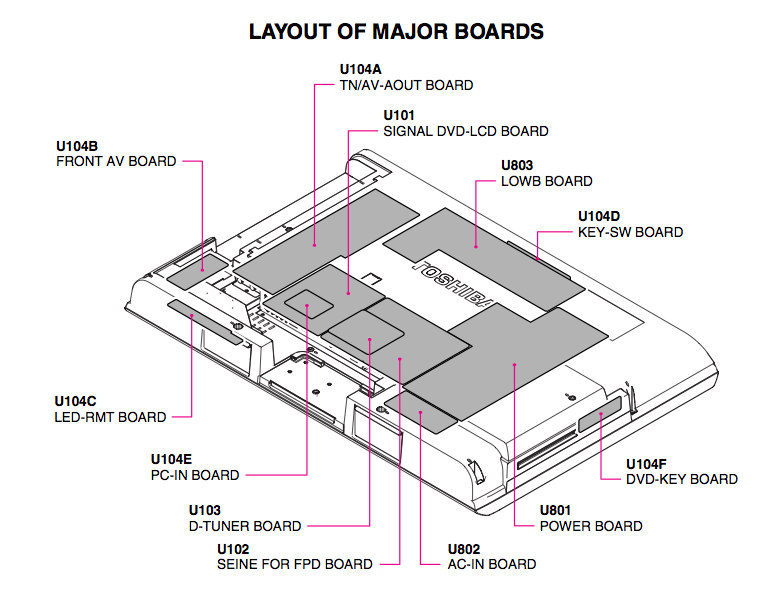 LAYOUT OF MAJOR BOARDS

U104A
TN/AV-AOUT BOARD

U101
SIGNAL DVD-LCD BOARD

U104B
FRONT AV BOARD

U803
LOWB BOARD

U104D
KEY-SW BOARD

TOSHIBA

U104C
LED-RMT BOARD

U104E
PC-IN BOARD

U104F
DVD-KEY BOARD

U103
D-TUNER BOARD

U801
POWER BOARD

U102
SEINE FOR FPD BOARD

U802
AC-IN BOARD