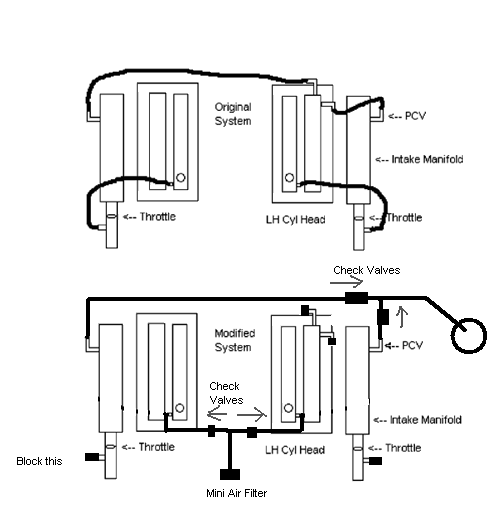 Original System

<-- PCV

<-- Intake Manifold

<-- Throttle

LH Cyl Head

<-- Throttle

Check Valves

Modified System

<-- PCV

Check Valves

<-- Intake Manifold

<-- Throttle

LH Cyl Head

<-- Throttle

Block this

Mini Air Filter